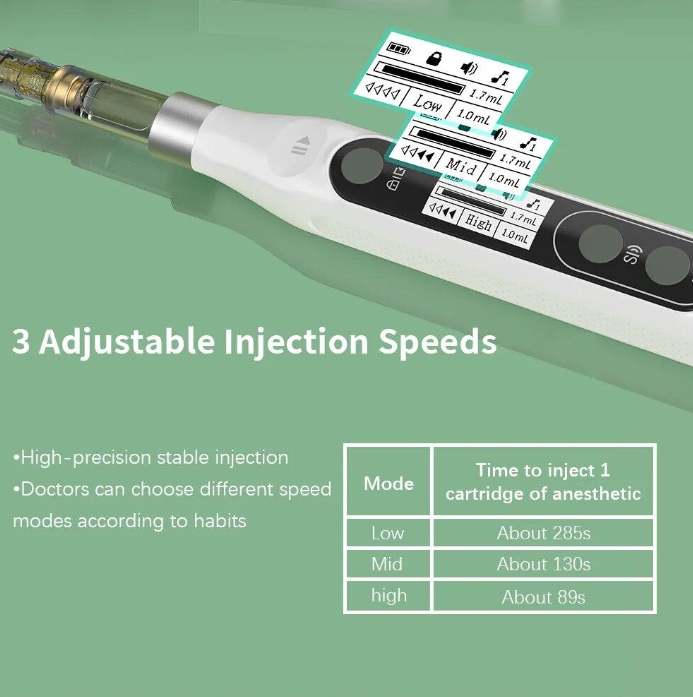 1.7mL
Low
1.0mL
1.7mL
Mid
1.0mL
1.7mL
High
1.0mL

3 Adjustable Injection Speeds

•High-precision stable injection
•Doctors can choose different speed modes according to habits

| Mode | Time to inject 1 cartridge of anesthetic |
|---|---|
| Low | About 285s |
| Mid | About 130s |
| high | About 89s |