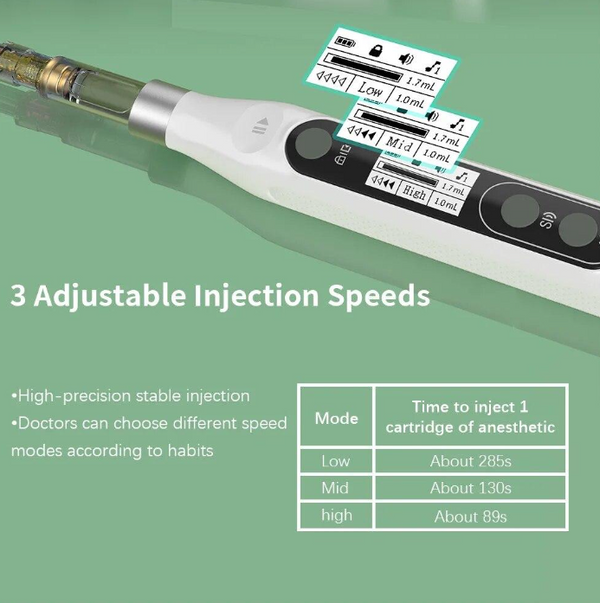 1.7mL
Low
1.0mL
1.7mL
Mid
1.0mL
1.7mL
High
1.0mL

3 Adjustable Injection Speeds

•High-precision stable injection
•Doctors can choose different speed modes according to habits

| Mode | Time to inject 1 cartridge of anesthetic |
|---|---|
| Low | About 285s |
| Mid | About 130s |
| high | About 89s |