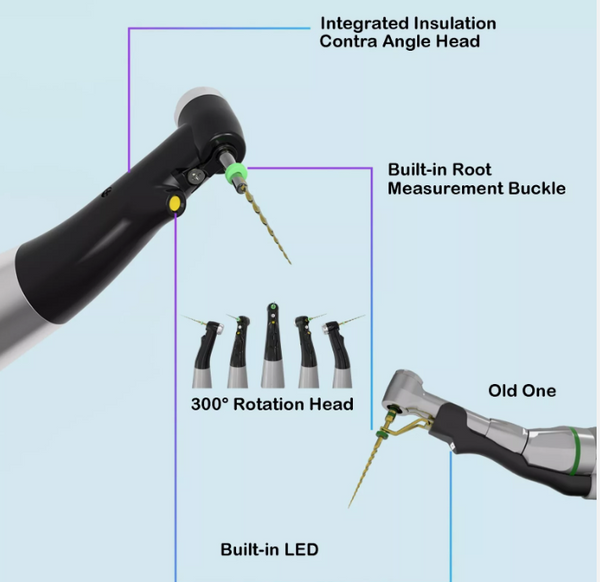 Integrated Insulation Contra Angle Head

Built-in Root Measurement Buckle

300° Rotation Head

Old One

Built-in LED